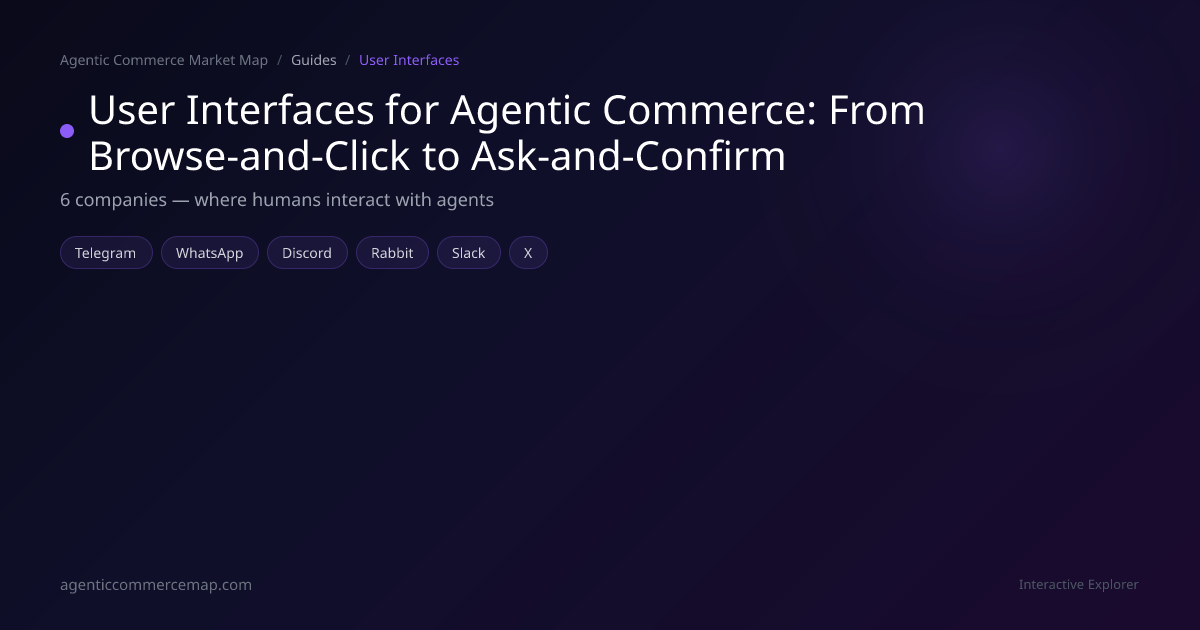 Agentic Commerce Market Map / Guides / User Interfaces

User Interfaces for Agentic Commerce: From Browse-and-Click to Ask-and-Confirm

6 companies — where humans interact with agents

Telegram WhatsApp Discord Rabbit Slack X

agenticcommercemap.com

Interactive Explorer