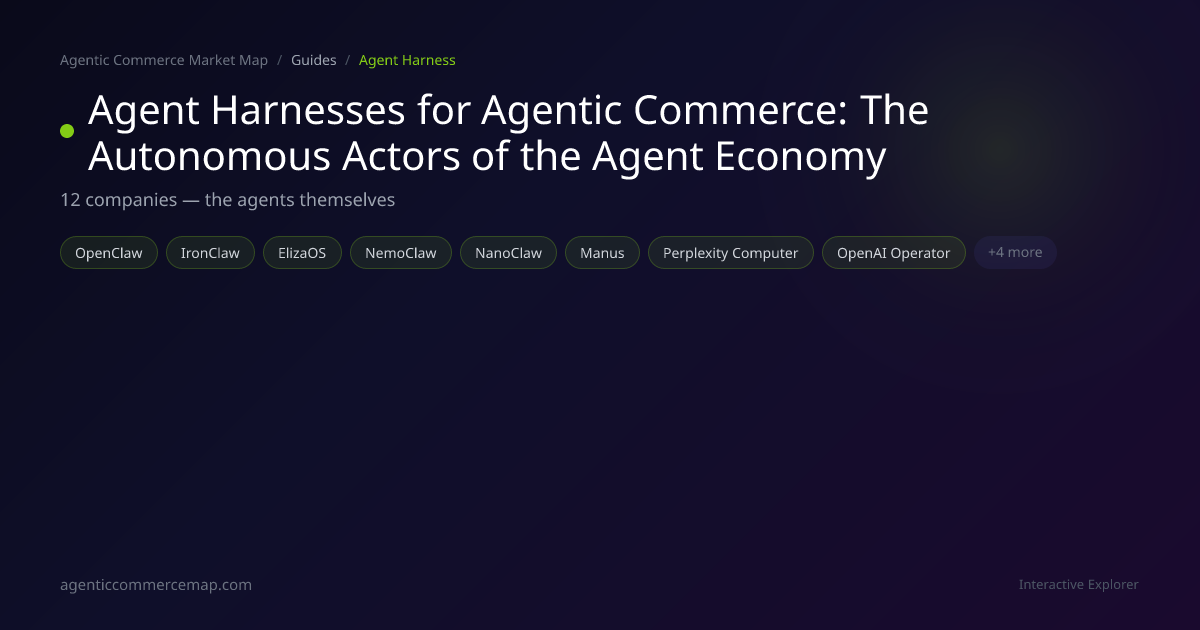 Agentic Commerce Market Map / Guides / Agent Harness

Agent Harnesses for Agentic Commerce: The Autonomous Actors of the Agent Economy

12 companies — the agents themselves

OpenClaw IronClaw ElizaOS NemoClaw NanoClaw Manus Perplexity Computer OpenAI Operator +4 more

agenticcommercemap.com

Interactive Explorer